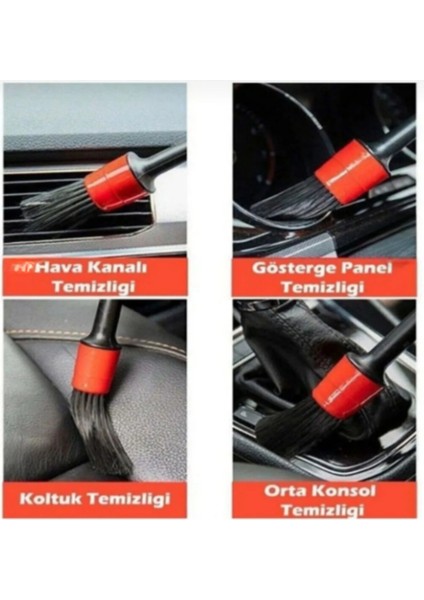 Hava Kanalı Temizligi

Gösterge Panel Temizligi

Koltuk Temizligi

Orta Konsol Temizligi