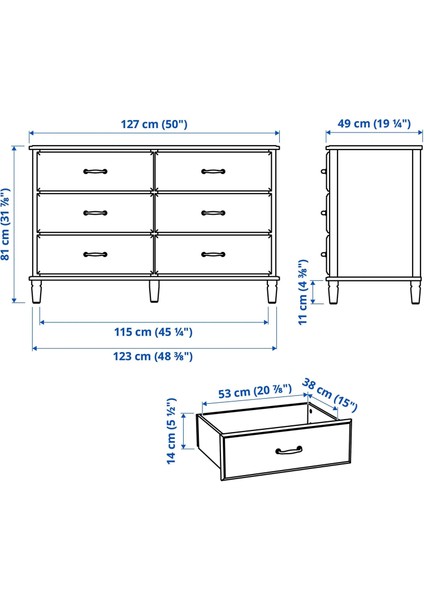 127 cm (50")

49 cm (19 ¼")

81 cm (31 ⅞")

11 cm (4 ⅜")

115 cm (45 ¼")

123 cm (48 ⅜")

53 cm (20 ⅞")

38 cm (15")

14 cm (5 ½")