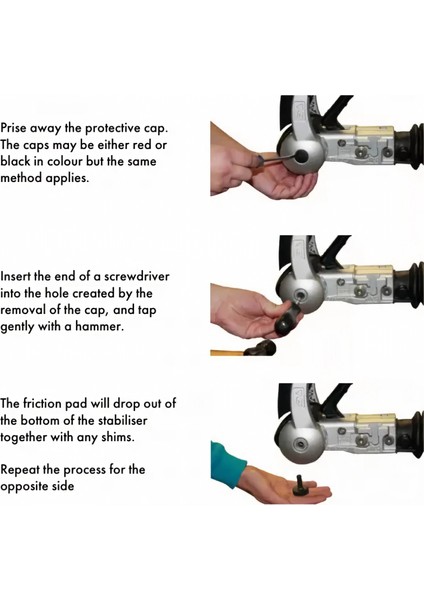 Prise away the protective cap. The caps may be either red or black in colour but the same method applies.

Insert the end of a screwdriver into the hole created by the removal of the cap, and tap gently with a hammer.

The friction pad will drop out of the bottom of the stabiliser together with any shims.

Repeat the process for the opposite side