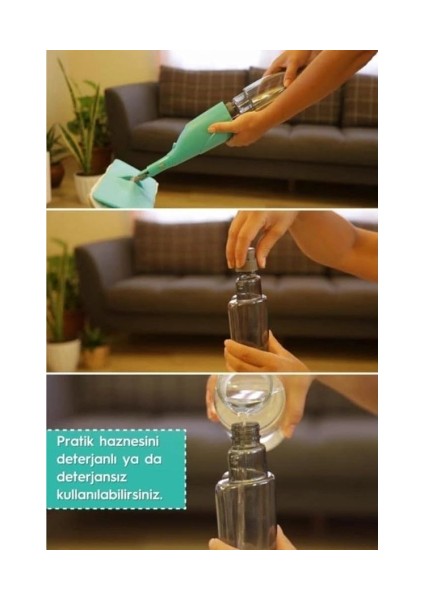 Pratik haznesini deterjanlı ya da deterjansız kullanılabilirsiniz.