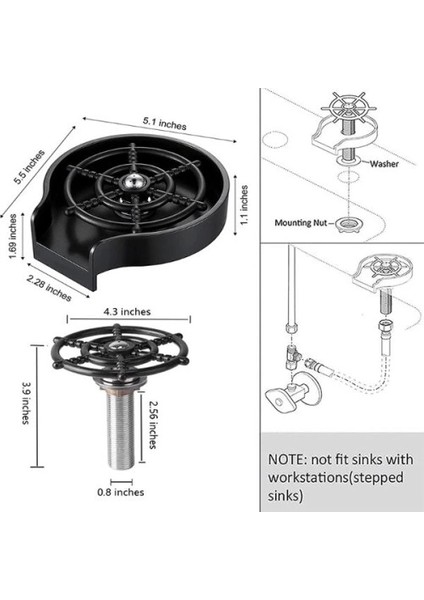 5.1 inches
5.5 inches
1.1 inches
1.69 inches
2.28 inches
4.3 inches
3.9 inches
2.56 inches
0.8 inches
Washer
Mounting Nut
NOTE: not fit sinks with workstations(stepped sinks)