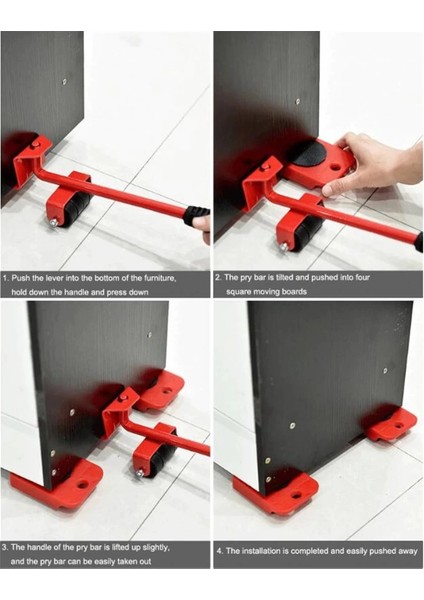 1. Push the lever into the bottom of the furniture, hold down the handle and press down

2. The pry bar is tilted and pushed into four square moving boards

3. The handle of the pry bar is lifted up slightly, and the pry bar can be easily taken out

4. The installation is completed and easily pushed away