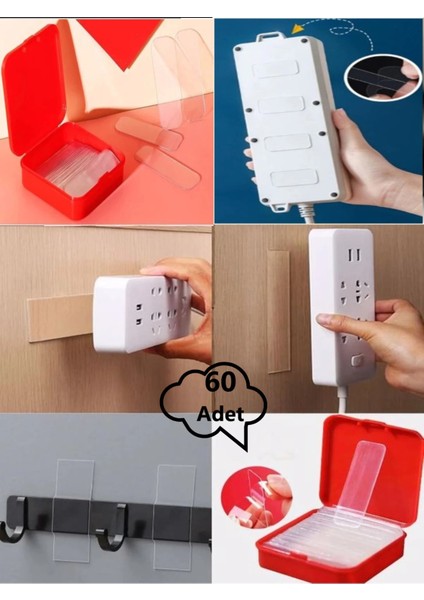 60
Adet