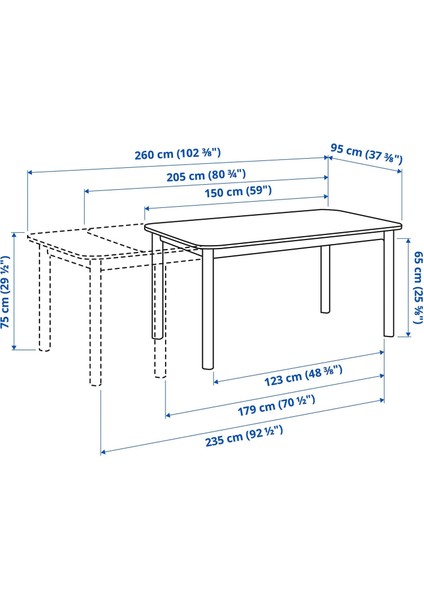 260 cm (102 ⅜")
95 cm (37 ⅜")
205 cm (80 ¾")
150 cm (59")
75 cm (29 ½")
65 cm (25 ⅝")
123 cm (48 ⅜")
179 cm (70 ½")
235 cm (92 ½")