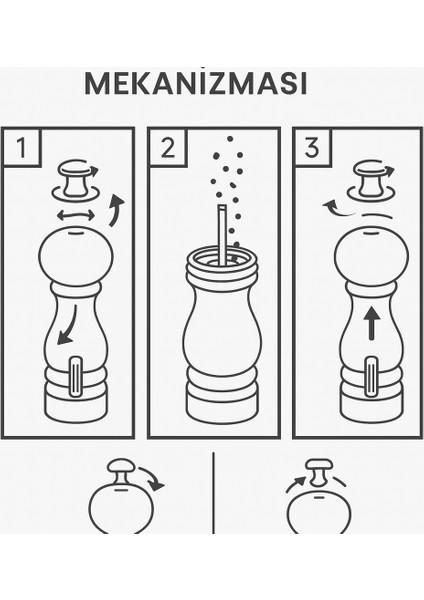 MEKANİZMASI

1

2

3