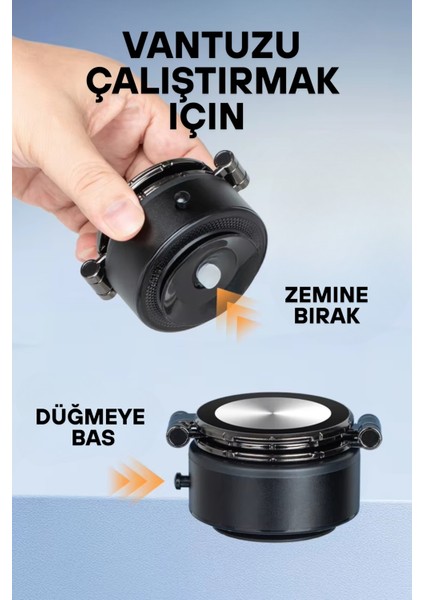 VANTUZU ÇALIŞTIRMAK IÇIN

ZEMINE BIRAK

DÜĞMEYE BAS