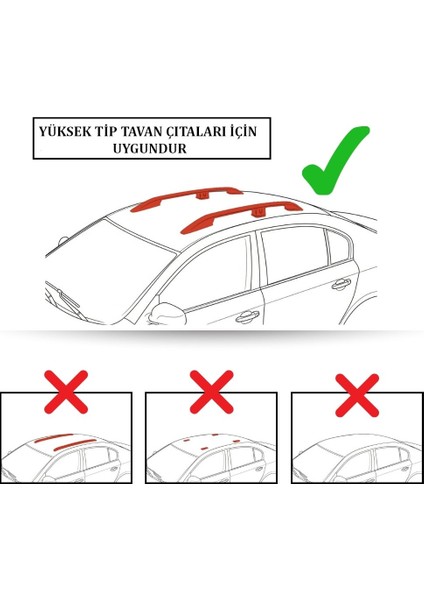 YÜKSEK TİP TAVAN ÇITALARI İÇİN UYGUNDUR