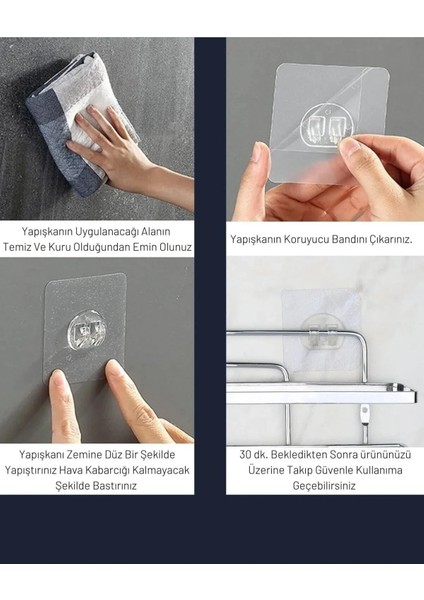 Yapışkanın Uygulanacağı Alanın Temiz Ve Kuru Olduğundan Emin Olunuz

Yapışkanın Koruyucu Bandını Çıkarınız.

Yapışkanı Zemine Düz Bir Şekilde Yapıştırınız Hava Kabarcığı Kalmayacak Şekilde Bastırınız

30 dk. Bekledikten Sonra ürününüzü Üzerine Takıp Güvenle Kullanıma Geçebilirsiniz