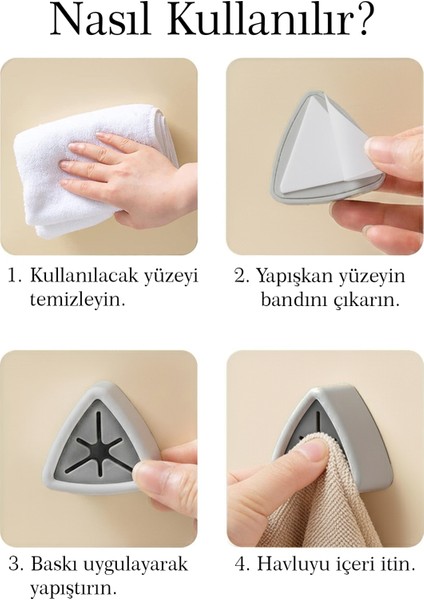 Nasıl Kullanılır?

1. Kullanılacak yüzeyi temizleyin.

2. Yapışkan yüzeyin bandını çıkarın.

3. Baskı uygulayarak yapıştırın.

4. Havluyu içeri itin.