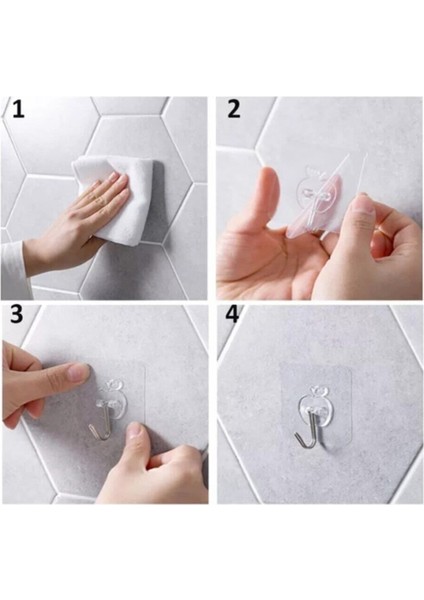 1

2

3

4