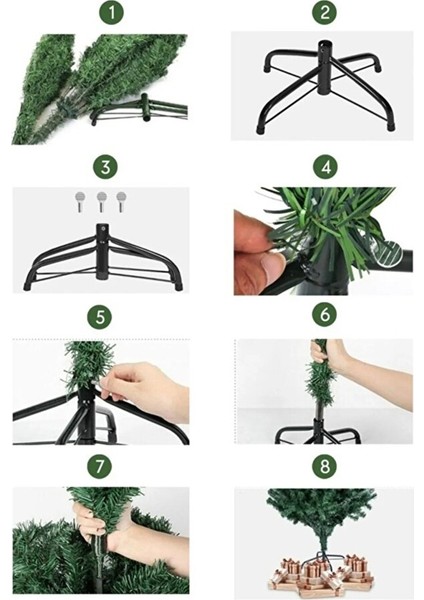 1

2

3

4

5

6

7

8