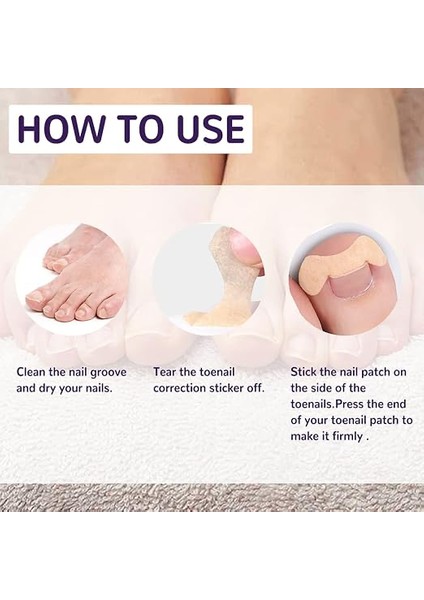 HOW TO USE

Clean the nail groove and dry your nails.

Tear the toenail correction sticker off.

Stick the nail patch on the side of the toenails.Press the end of your toenail patch to make it firmly .