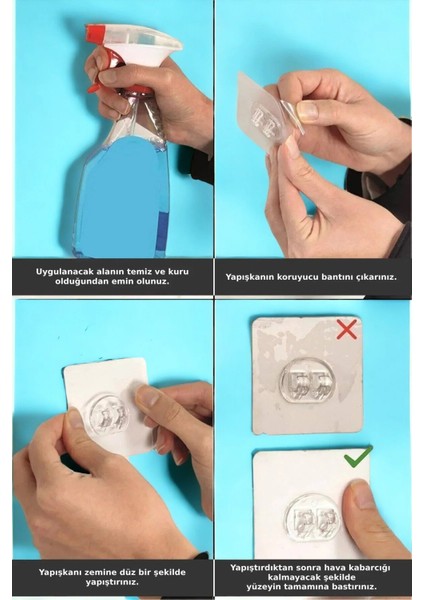 Uygulanacak alanın temiz ve kuru olduğundan emin olunuz.

Yapışkanın koruyucu bantını çıkarınız.

Yapışkanı zemine düz bir şekilde yapıştırınız.

Yapıştırdıktan sonra hava kabarcığı kalmayacak şekilde yüzeyin tamamına bastırınız.