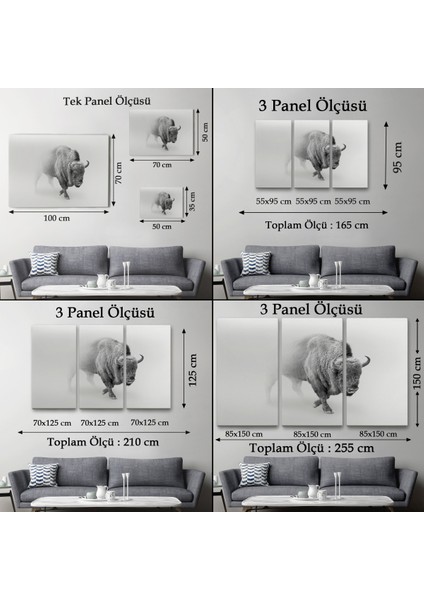 Tek Panel Ölçüsü

50 cm
70 cm
70 cm
100 cm
35 cm
50 cm

3 Panel Ölçüsü

95 cm
55x95 cm 55x95 cm 55x95 cm
Toplam Ölçü : 165 cm

3 Panel Ölçüsü

125 cm
70x125 cm 70x125 cm 70x125 cm
Toplam Ölçü : 210 cm

3 Panel Ölçüsü

150 cm
85x150 cm 85x150 cm 85x150 cm
Toplam Ölçü : 255 cm