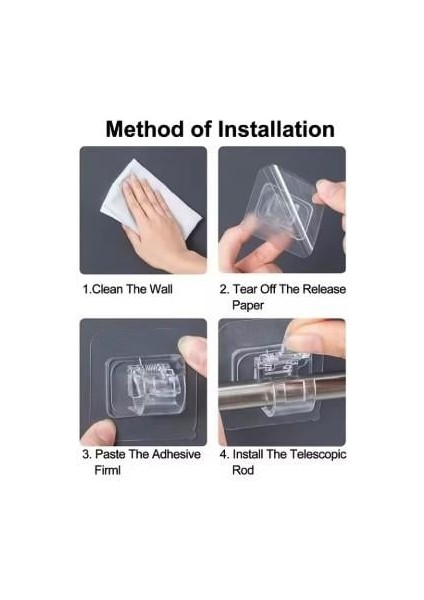 Method of Installation

1.Clean The Wall

2. Tear Off The Release Paper

3. Paste The Adhesive Firml

4. Install The Telescopic Rod