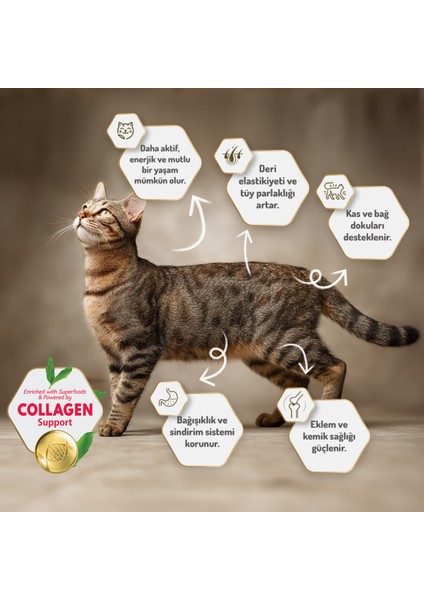 Daha aktif, enerjik ve mutlu bir yaşam mümkün olur.

Deri elastikiyeti ve tüy parlaklığı artar.

Kas ve bağ dokuları desteklenir.

Enriched with Superfoods & Powered by COLLAGEN Support

Bağışıklık ve sindirim sistemi korunur.

Eklem ve kemik sağlığı güçlenir.