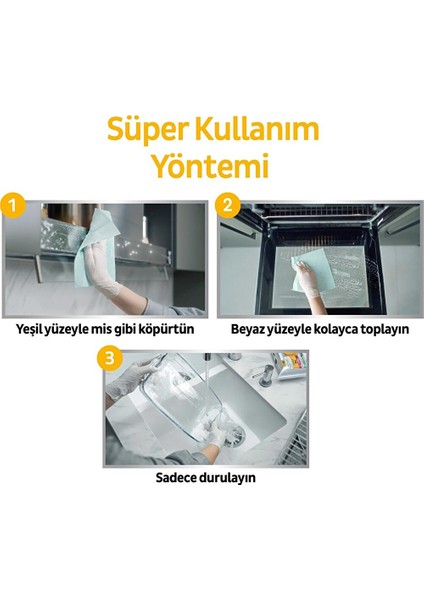 Süper Kullanım Yöntemi

1

Yeşil yüzeyle mis gibi köpürtün

2

Beyaz yüzeyle kolayca toplayın

3

Sadece durulayın