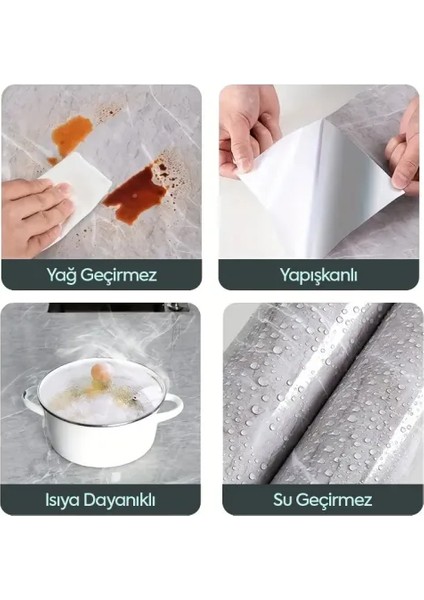 Yağ Geçirmez

Yapışkanlı

Isıya Dayanıklı

Su Geçirmez