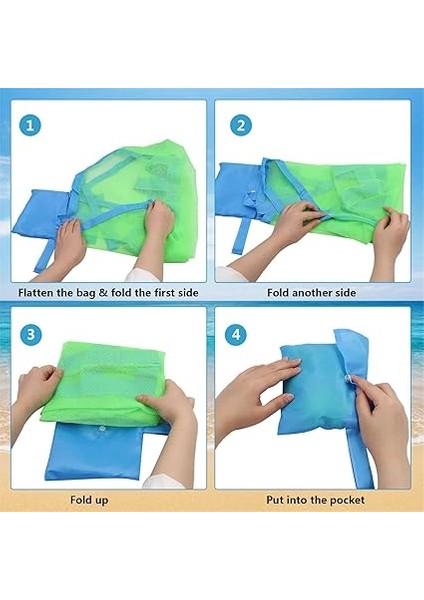 1

Flatten the bag & fold the first side

2

Fold another side

3

Fold up

4

Put into the pocket