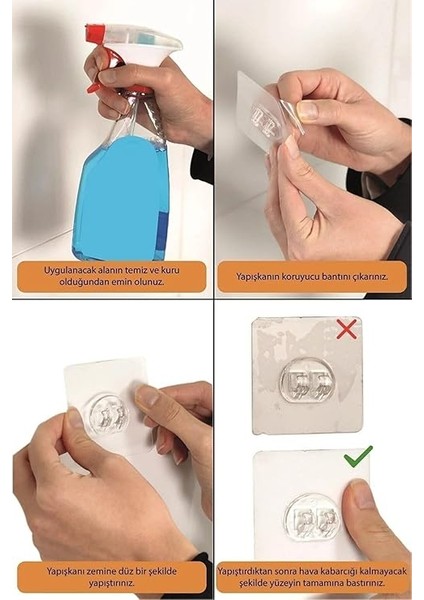 Uygulanacak alanın temiz ve kuru olduğundan emin olunuz.

Yapışkanın koruyucu bantını çıkarınız.

Yapışkanı zemine düz bir şekilde yapıştırınız.

Yapıştırdıktan sonra hava kabarcığı kalmayacak şekilde yüzeyin tamamına bastırınız.