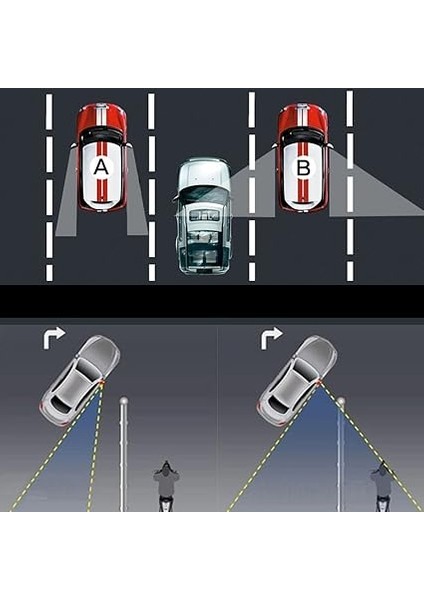 A

B