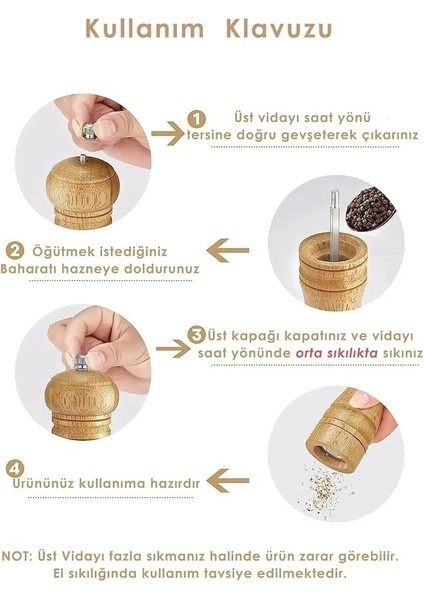 Kullanım Klavuzu

1 Üst vidayı saat yönü tersine doğru gevşeterek çıkarınız

2 Öğütmek istediğiniz Baharatı hazneye doldurunuz

3 Üst kapağı kapatınız ve vidayı saat yönünde orta sıkılıkta sıkınız

4 Ürününüz kullanıma hazırdır

NOT: Üst Vidayı fazla sıkmanız halinde ürün zarar görebilir. El sıkılığında kullanım tavsiye edilmektedir.