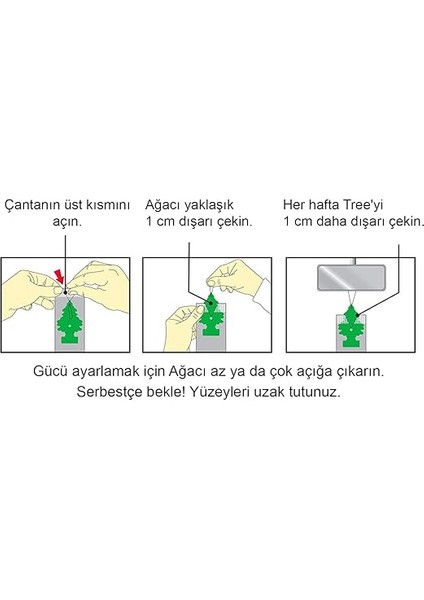 Çantanın üst kısmını açın.

Ağacı yaklaşık 1 cm dışarı çekin.

Her hafta Tree'yi 1 cm daha dışarı çekin.

Gücü ayarlamak için Ağacı az ya da çok açığa çıkarın. Serbestçe bekle! Yüzeyleri uzak tutunuz.