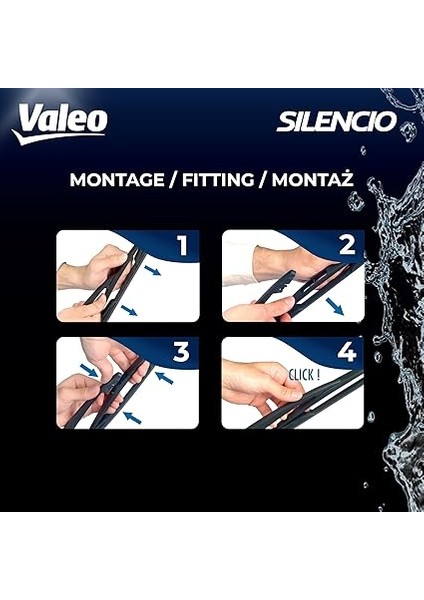 Valeo

SILENCIO

MONTAGE / FITTING / MONTAŻ

1

2

3

4

CLICK !