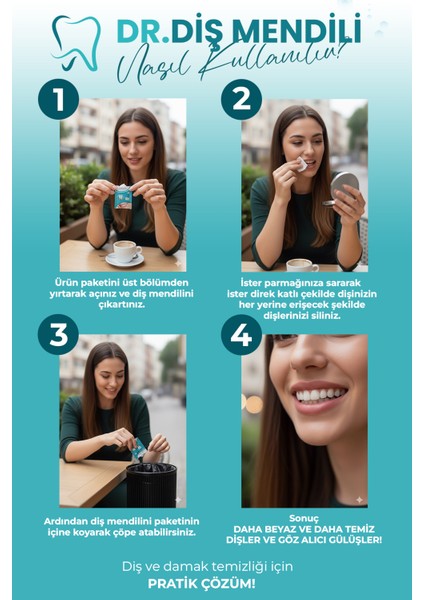 DR.DİŞ MENDİLİ
Nasıl Kullanılır?

1

Ürün paketini üst bölümden yırtarak açınız ve diş mendilini çıkartınız.

2

İster parmağınıza sararak ister direk katlı çekilde dişinizin her yerine erişecek şekilde dişlerinizi siliniz.

3

Ardından diş mendilini paketinin içine koyarak çöpe atabilirsiniz.

4

Sonuç
DAHA BEYAZ VE DAHA TEMİZ DİŞLER VE GÖZ ALICI GÜLÜŞLER!

Diş ve damak temizliği için
PRATİK ÇÖZÜM!