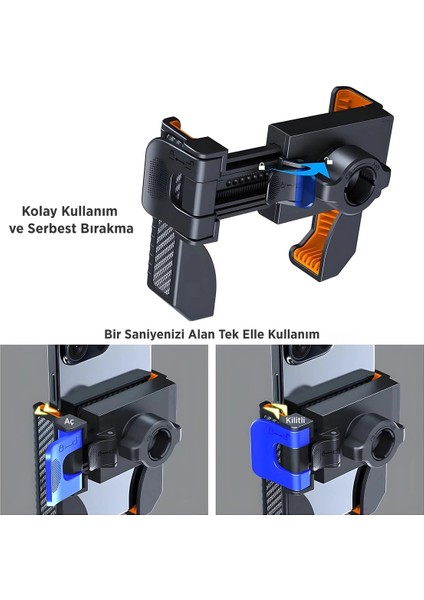 Kolay Kullanım ve Serbest Bırakma

Bir Saniyenizi Alan Tek Elle Kullanım

Aç

Kilitli