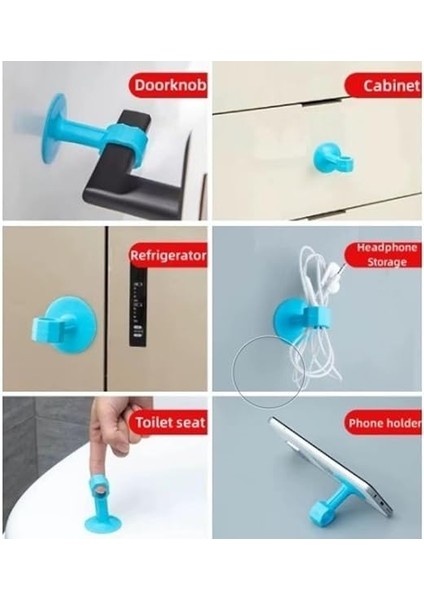 Doorknob

Cabinet

Refrigerator

Headphone Storage

Toilet seat

Phone holder