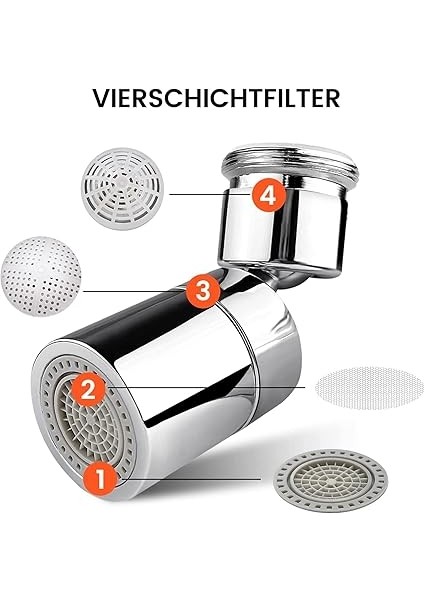 VIERSCHICHTFILTER

4

3

2

1