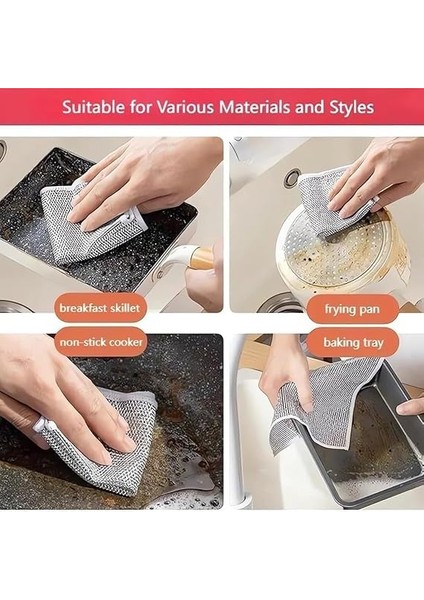 Suitable for Various Materials and Styles

breakfast skillet

frying pan

non-stick cooker

baking tray