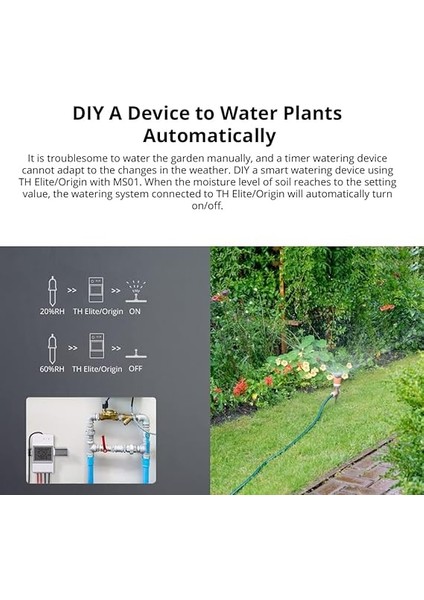 DIY A Device to Water Plants Automatically

It is troublesome to water the garden manually, and a timer watering device cannot adapt to the changes in the weather. DIY a smart watering device using TH Elite/Origin with MS01. When the moisture level of soil reaches to the setting value, the watering system connected to TH Elite/Origin will automatically turn on/off.

>> >>
20%RH TH Elite/Origin ON

>> >>
60%RH TH Elite/Origin OFF