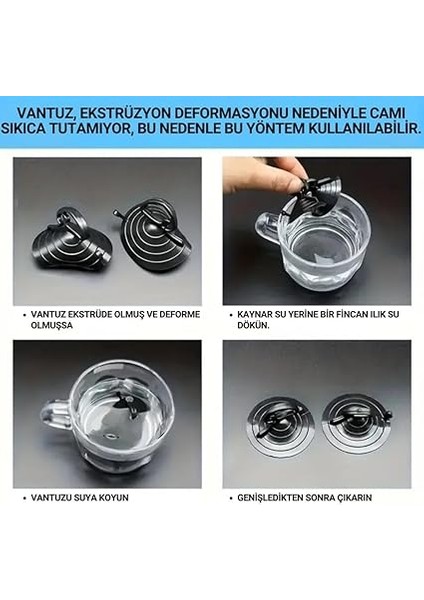 VANTUZ, EKSTRÜZYON DEFORMASYONU NEDENİYLE CAMI SIKICA TUTAMIYOR, BU NEDENLE BU YÖNTEM KULLANILABİLİR.

• VANTUZ EKSTRÜDE OLMUŞ VE DEFORME OLMUŞSA

• KAYNAR SU YERİNE BİR FİNCAN ILIK SU DÖKÜN.

• VANTUZU SUYA KOYUN

• GENİŞLEDİKTEN SONRA ÇIKARIN