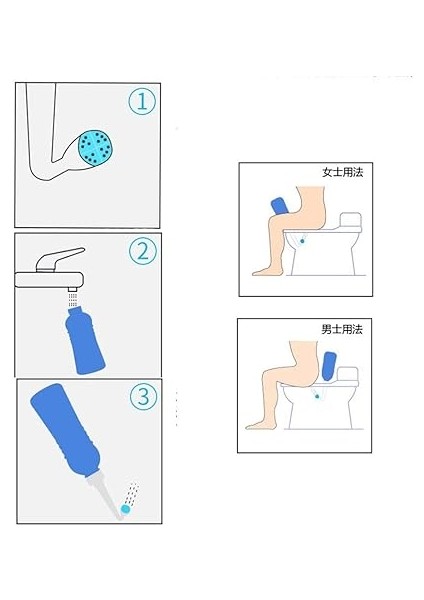 ①

②

③

女士用法

男士用法