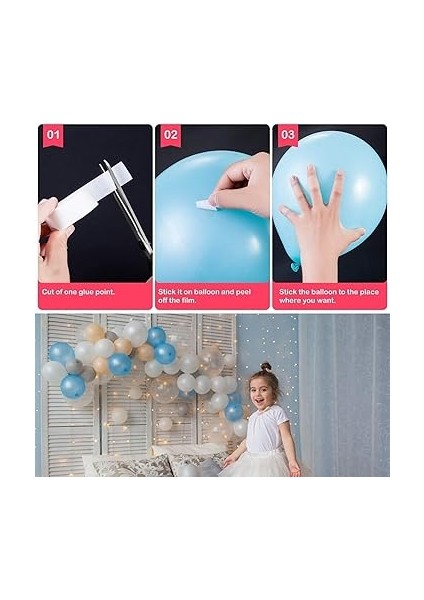 01

Cut of one glue point.

02

Stick it on balloon and peel off the film.

03

Stick the balloon to the place where you want.