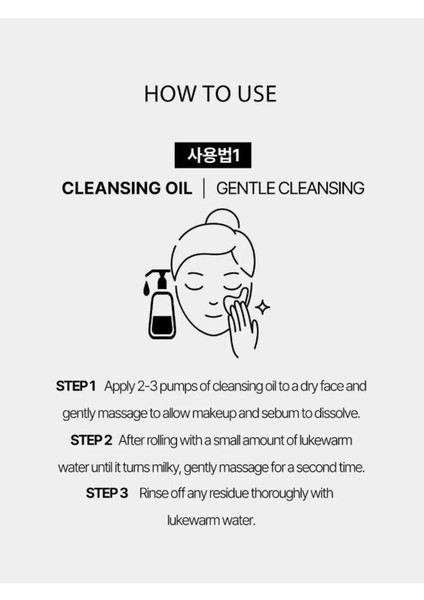 HOW TO USE

사용법1

CLEANSING OIL | GENTLE CLEANSING

STEP 1 Apply 2-3 pumps of cleansing oil to a dry face and gently massage to allow makeup and sebum to dissolve.

STEP 2 After rolling with a small amount of lukewarm water until it turns milky, gently massage for a second time.

STEP 3 Rinse off any residue thoroughly with lukewarm water.