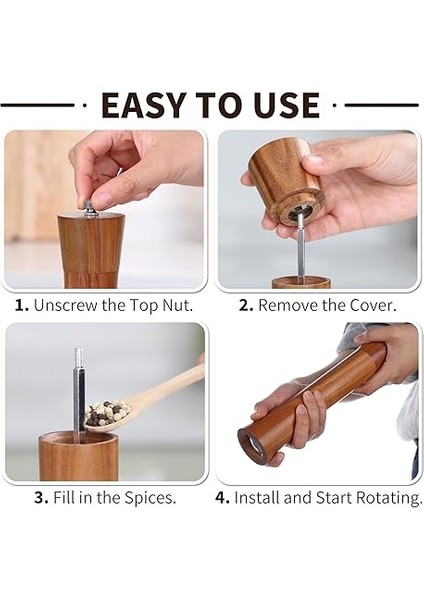 EASY TO USE

1. Unscrew the Top Nut.

2. Remove the Cover.

3. Fill in the Spices.

4. Install and Start Rotating.