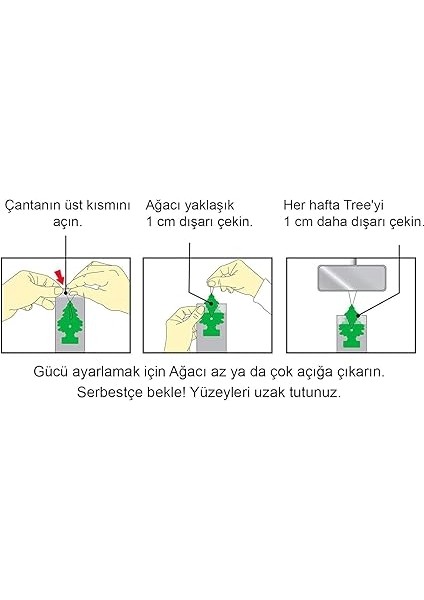 Çantanın üst kısmını açın.

Ağacı yaklaşık 1 cm dışarı çekin.

Her hafta Tree'yi 1 cm daha dışarı çekin.

Gücü ayarlamak için Ağacı az ya da çok açığa çıkarın. Serbestçe bekle! Yüzeyleri uzak tutunuz.