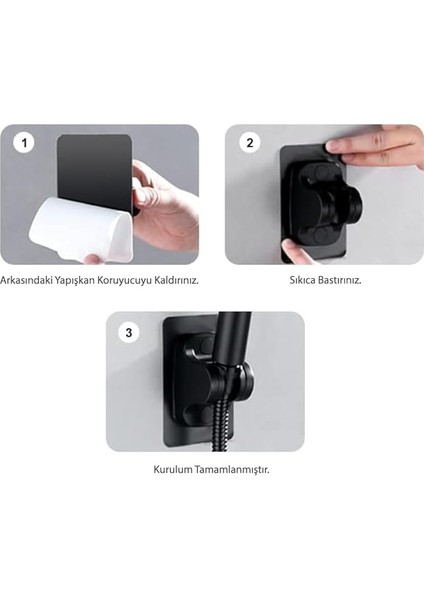 1

Arkasındaki Yapışkan Koruyucuyu Kaldırınız.

2

Sıkıca Bastırınız.

3

Kurulum Tamamlanmıştır.