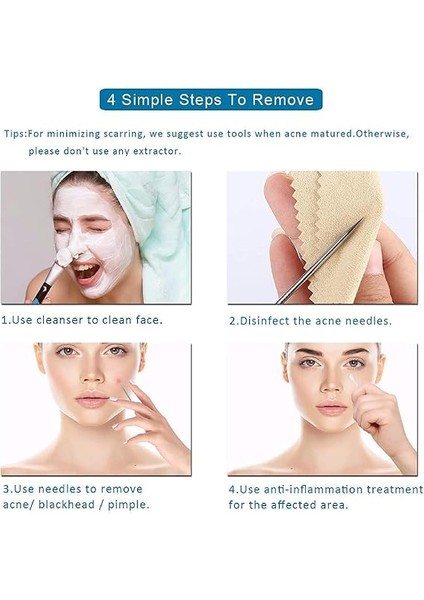 4 Simple Steps To Remove

Tips:For minimizing scarring, we suggest use tools when acne matured.Otherwise, please don't use any extractor.

1.Use cleanser to clean face.

2.Disinfect the acne needles.

3.Use needles to remove acne/ blackhead / pimple.

4.Use anti-inflammation treatment for the affected area.