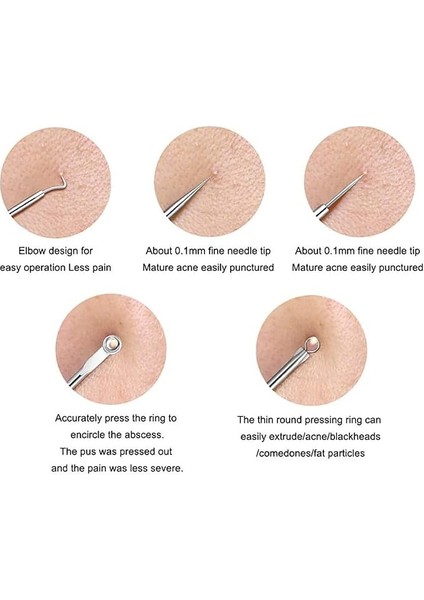 Elbow design for
easy operation Less pain

About 0.1mm fine needle tip
Mature acne easily punctured

About 0.1mm fine needle tip
Mature acne easily punctured

Accurately press the ring to
encircle the abscess.
The pus was pressed out
and the pain was less severe.

The thin round pressing ring can
easily extrude/acne/blackheads
/comedones/fat particles