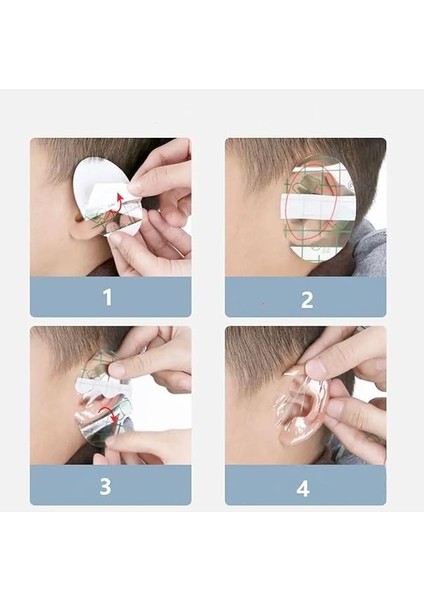 1

2

3

4