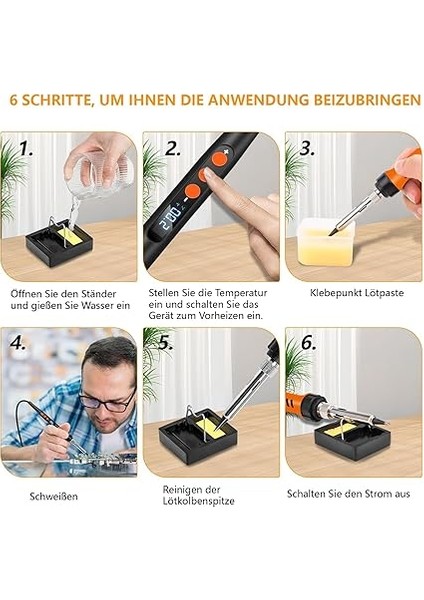 6 SCHRITTE, UM IHNEN DIE ANWENDUNG BEIZUBRINGEN

1.

Öffnen Sie den Ständer und gießen Sie Wasser ein

2.

200

Stellen Sie die Temperatur ein und schalten Sie das Gerät zum Vorheizen ein.

3.

Klebepunkt Lötpaste

4.

Schweißen

5.

Reinigen der Lötkolbenspitze

6.

Schalten Sie den Strom aus