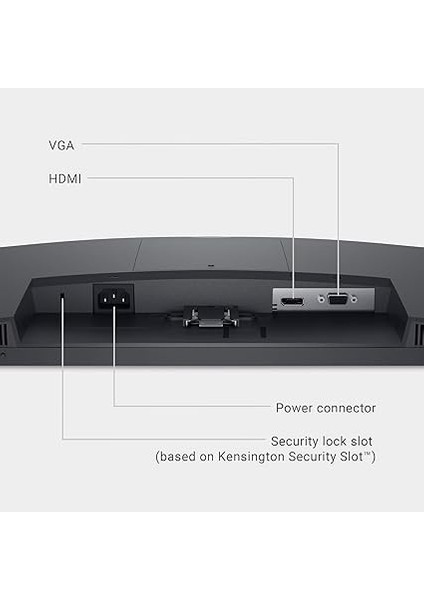 VGA

HDMI

Power connector

Security lock slot
(based on Kensington Security Slot™)