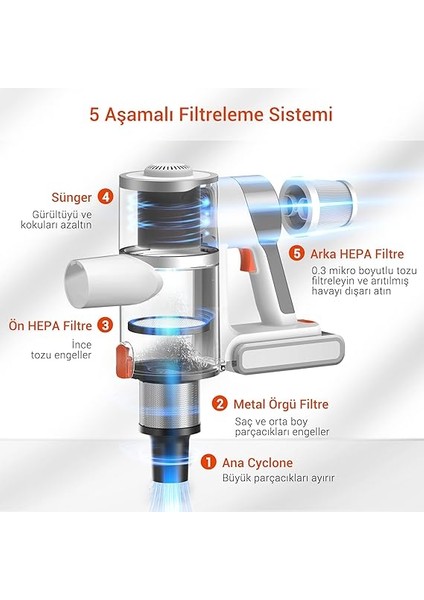 5 Aşamalı Filtreleme Sistemi

Sünger 4
Gürültüyü ve kokuları azaltın

5 Arka HEPA Filtre
0.3 mikro boyutlu tozu filtreleyin ve arıtılmış havayı dışarı atın

Ön HEPA Filtre 3
İnce tozu engeller

2 Metal Örgü Filtre
Saç ve orta boy parçacıkları engeller

1 Ana Cyclone
Büyük parçacıkları ayırır