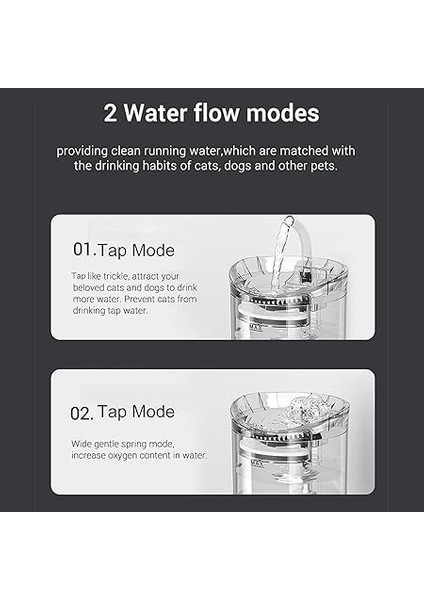 2 Water flow modes

providing clean running water,which are matched with the drinking habits of cats, dogs and other pets.

01.Tap Mode

Tap like trickle, attract your beloved cats and dogs to drink more water. Prevent cats from drinking tap water.

02. Tap Mode

Wide gentle spring mode, increase oxygen content in water.