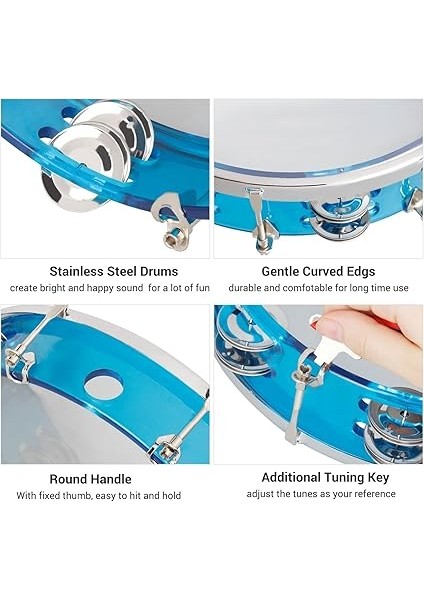 Stainless Steel Drums
create bright and happy sound for a lot of fun

Gentle Curved Edgs
durable and comfotable for long time use

Round Handle
With fixed thumb, easy to hit and hold

Additional Tuning Key
adjust the tunes as your reference