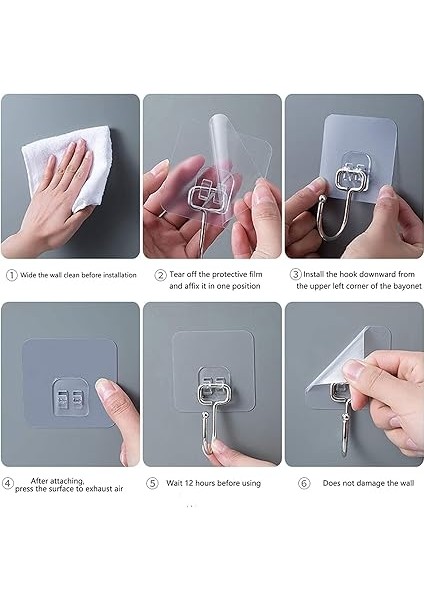 ① Wide the wall clean before installation

② Tear off the protective film and affix it in one position

③ Install the hook downward from the upper left corner of the bayonet

④ After attaching, press the surface to exhaust air

⑤ Wait 12 hours before using

⑥ Does not damage the wall